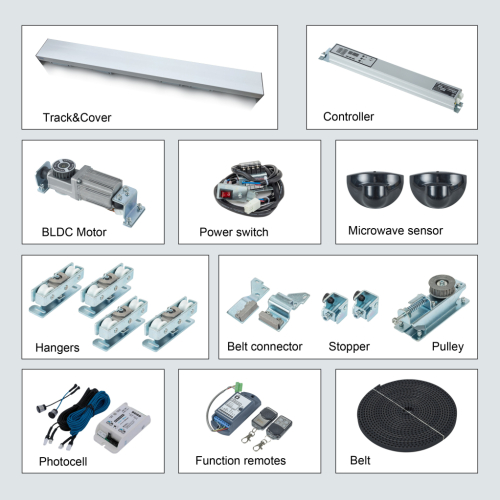 Track&Cover

Controller

BLDC Motor

Power switch

Microwave sensor

Hangers

Belt connector

Stopper

Pulley

Photocell

Function remotes

Belt