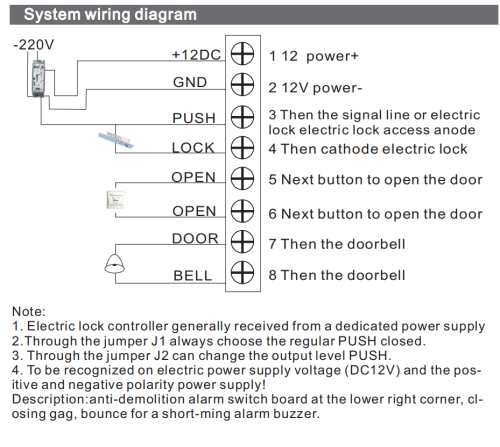 System wiring diagram

-220V

+12DC
GND
PUSH
LOCK
OPEN
OPEN
DOOR
BELL

1 12 power+
2 12V power-
3 Then the signal line or electric lock electric lock access anode
4 Then cathode electric lock
5 Next button to open the door
6 Next button to open the door
7 Then the doorbell
8 Then the doorbell

Note:
1. Electric lock controller generally received from a dedicated power supply
2.Through the jumper J1 always choose the regular PUSH closed.
3. Through the jumper J2 can change the output level PUSH.
4. To be recognized on electric power supply voltage (DC12V) and the positive and negative polarity power supply!
Description:anti-demolition alarm switch board at the lower right corner, closing gag, bounce for a short-ming alarm buzzer.