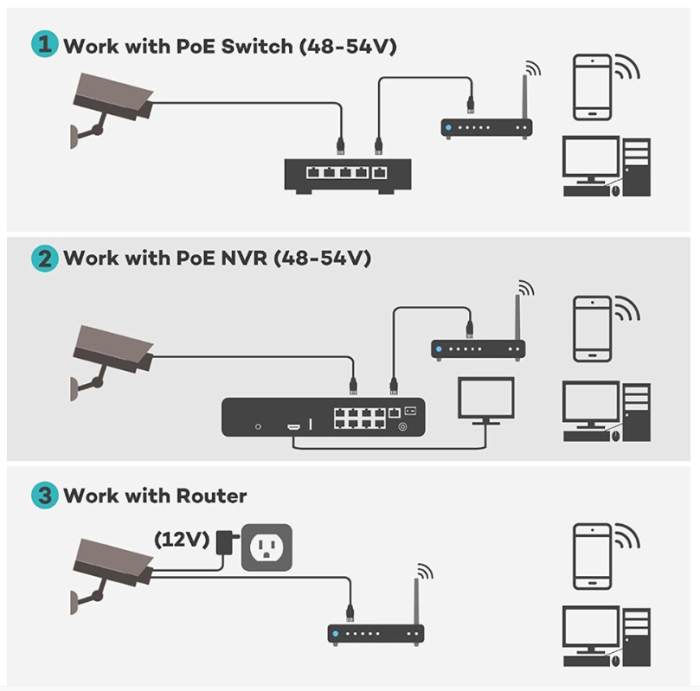 1 Work with PoE Switch (48-54V)

2 Work with PoE NVR (48-54V)

3 Work with Router

(12V)