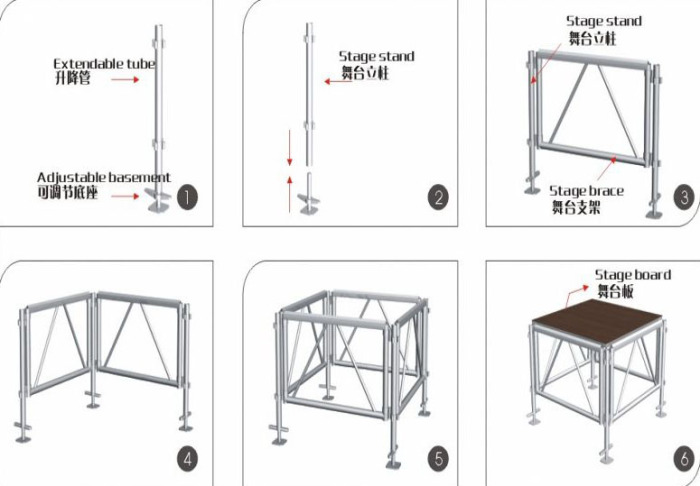 Extendable tube
升降管

Adjustable basement
可调节底座

1

Stage stand
舞台立柱

2

Stage stand
舞台立柱

Stage brace
舞台支架

3

4

5

Stage board
舞台板

6