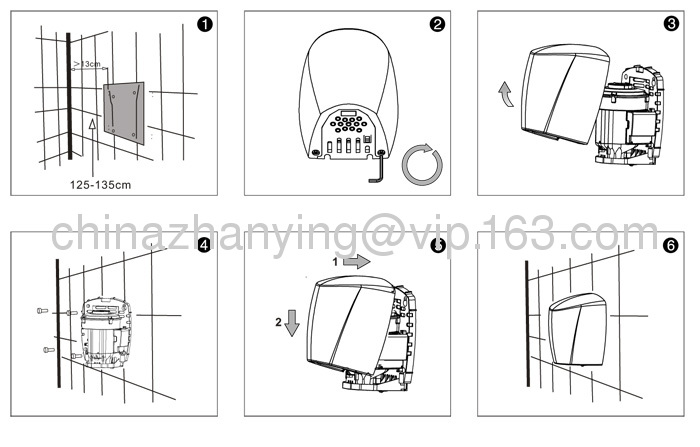 1

>13cm

125-135cm

2

3

chinazhanying@vip.163.com

4

5

1

2

6