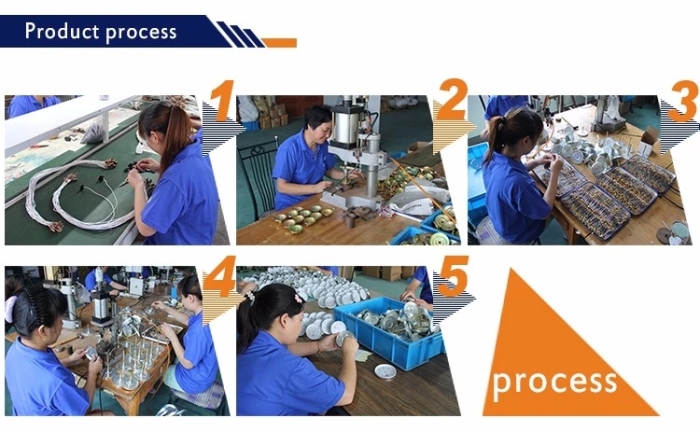 Product process

1

2

3

4

5

process