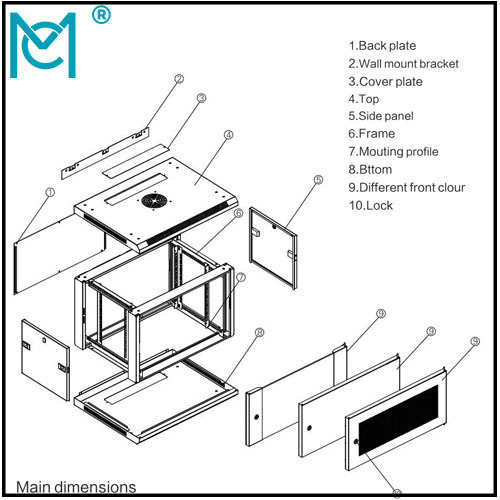 MC ®

1.Back plate
2.Wall mount bracket
3.Cover plate
4.Top
5.Side panel
6.Frame
7.Mouting profile
8.Bttom
9.Different front clour
10.Lock

2
3
4
1
5
6
7
8
9
9
9

Main dimensions