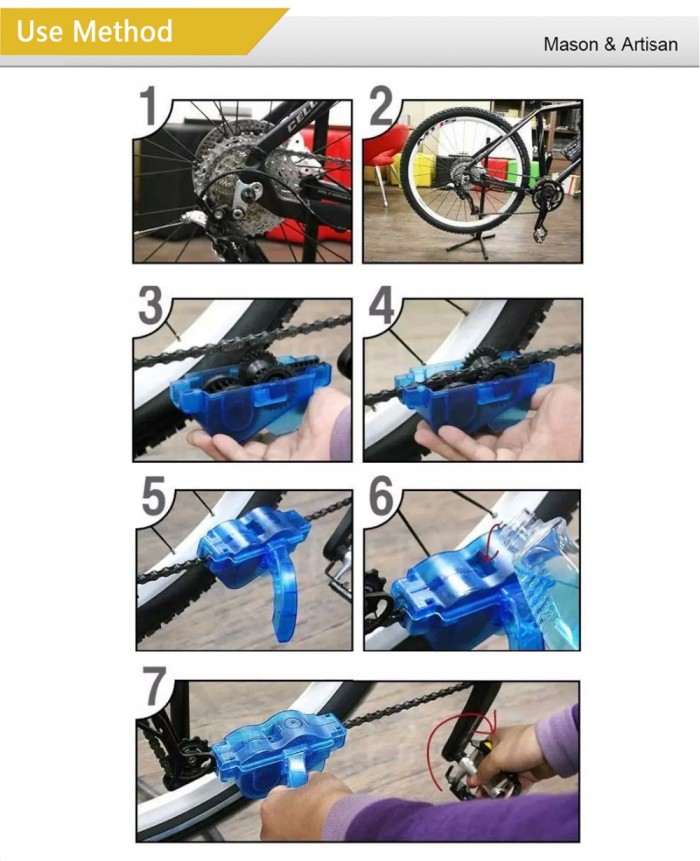 Use Method

Mason & Artisan

1

2

3

4

5

6

7