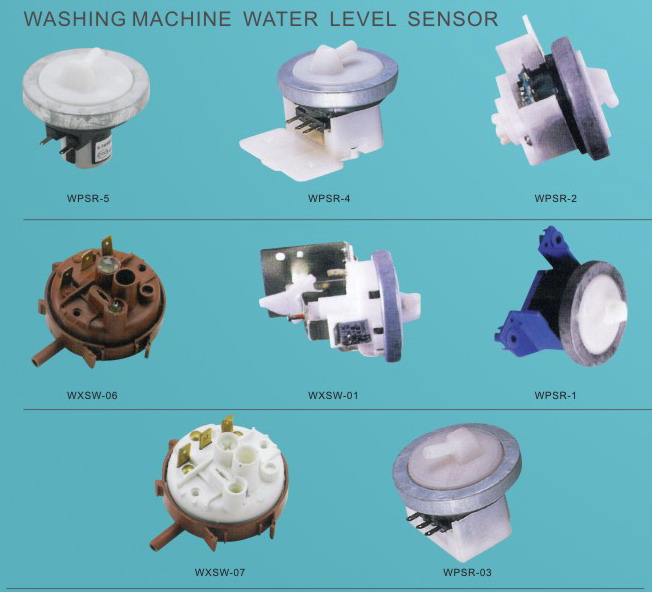 WASHING MACHINE WATER LEVEL SENSOR

WPSR-5

WPSR-4

WPSR-2

WXSW-06

WXSW-01

WPSR-1

WXSW-07

WPSR-03